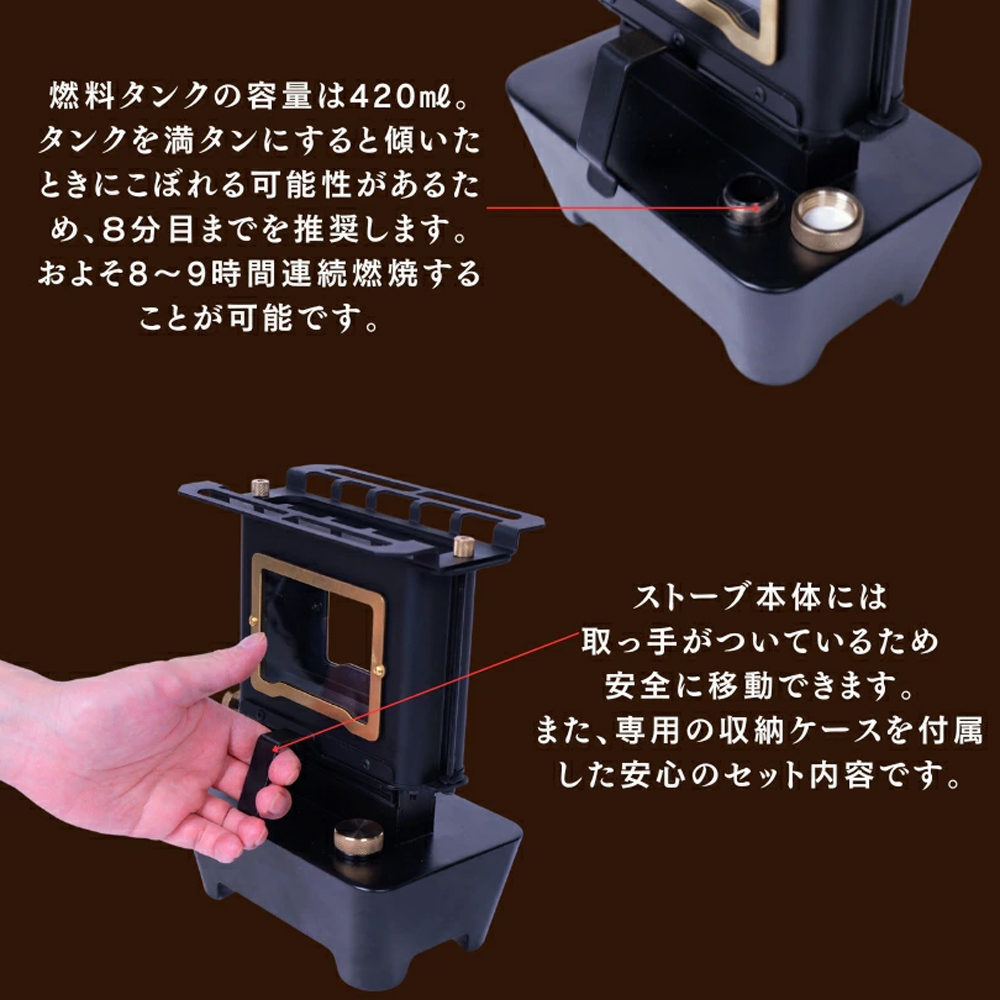 燃料タンクの容量は420㎖。タンクを満タンにすると傾いたときにこぼれる可能性があるため、8分目までを推奨します。およそ8～9時間連続燃焼することが可能です。

ストーブ本体には取っ手がついているため安全に移動できます。また、専用の収納ケースを付属した安心のセット内容です。